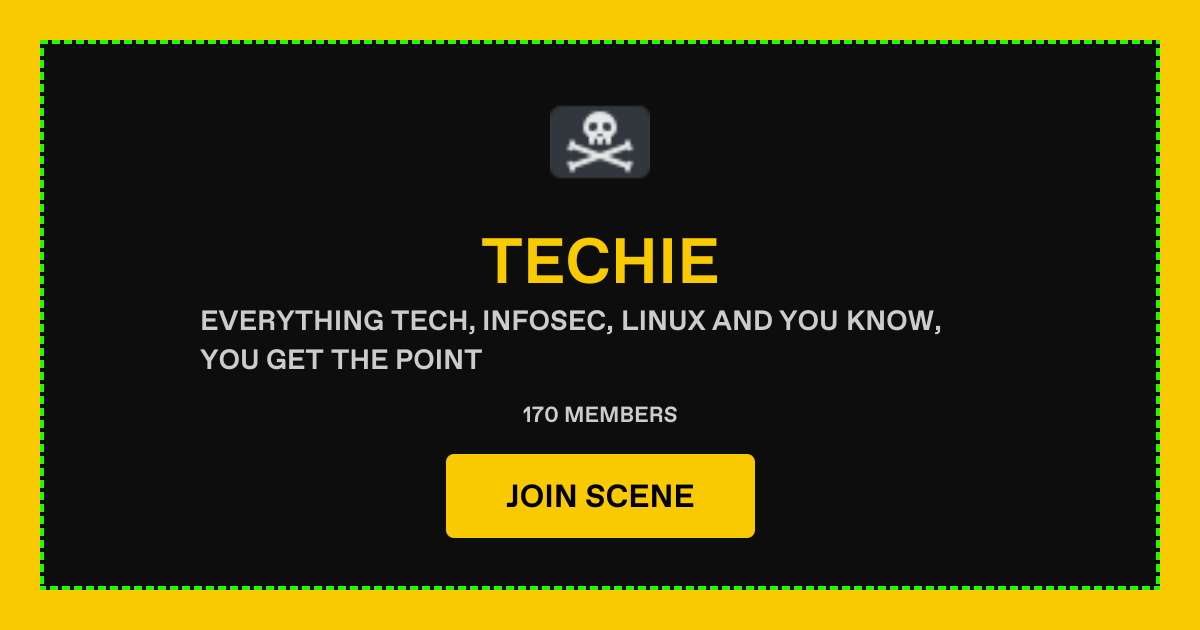 TECHIE

EVERYTHING TECH, INFOSEC, LINUX AND YOU KNOW, YOU GET THE POINT

170 MEMBERS

JOIN SCENE