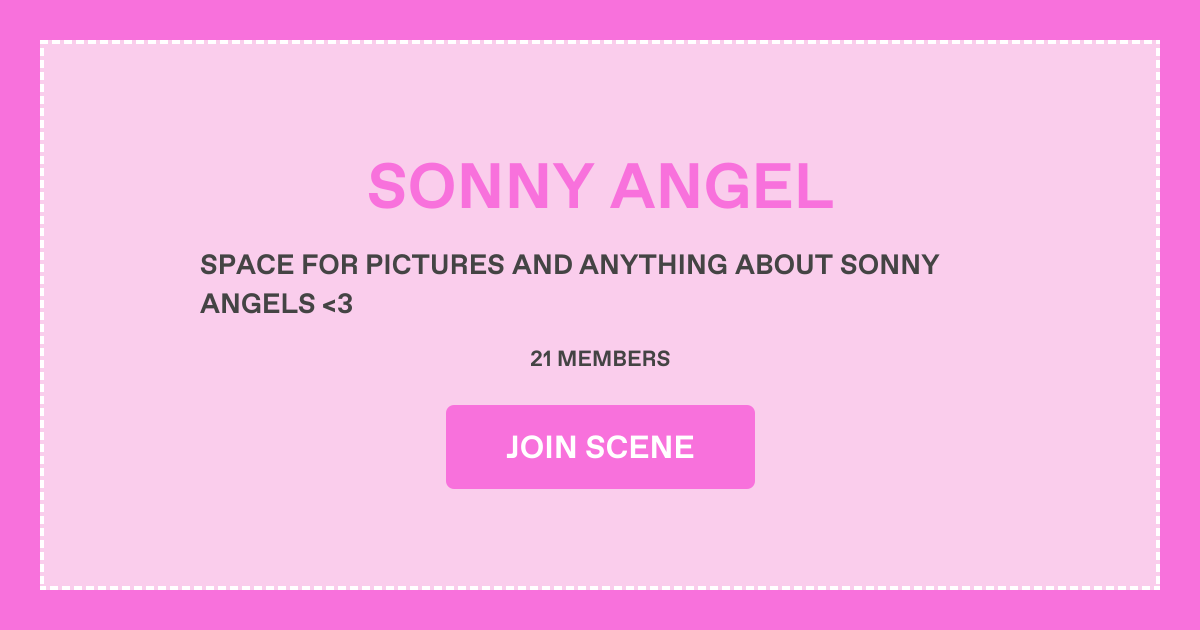 SONNY ANGEL

SPACE FOR PICTURES AND ANYTHING ABOUT SONNY ANGELS <3

21 MEMBERS

JOIN SCENE