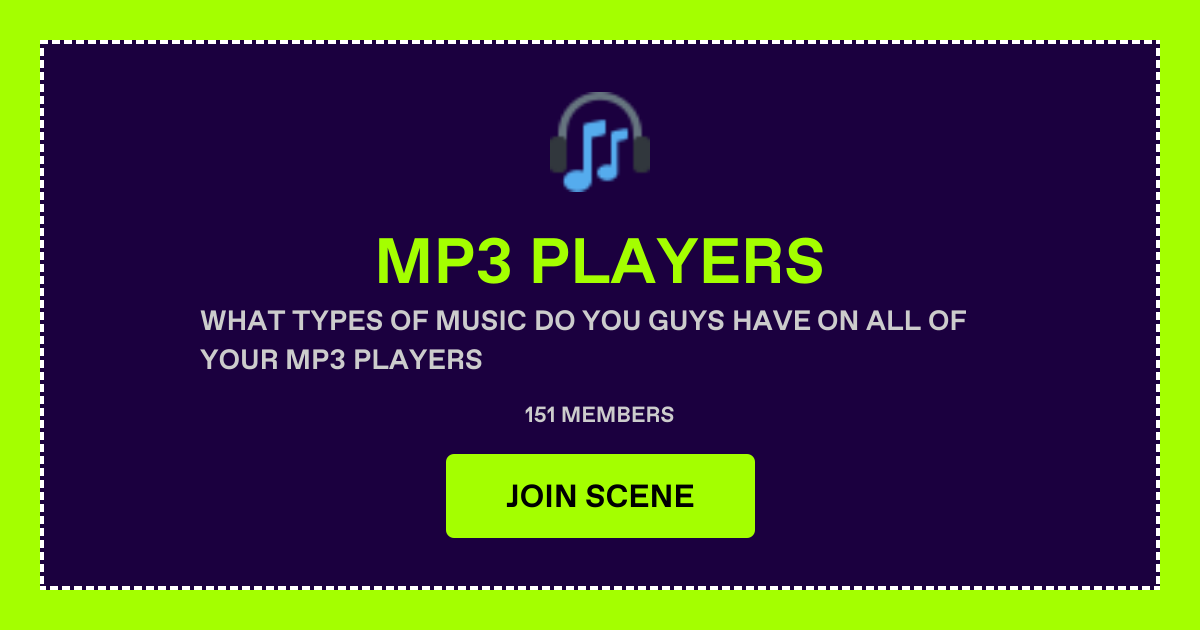 MP3 PLAYERS

WHAT TYPES OF MUSIC DO YOU GUYS HAVE ON ALL OF YOUR MP3 PLAYERS

151 MEMBERS

JOIN SCENE