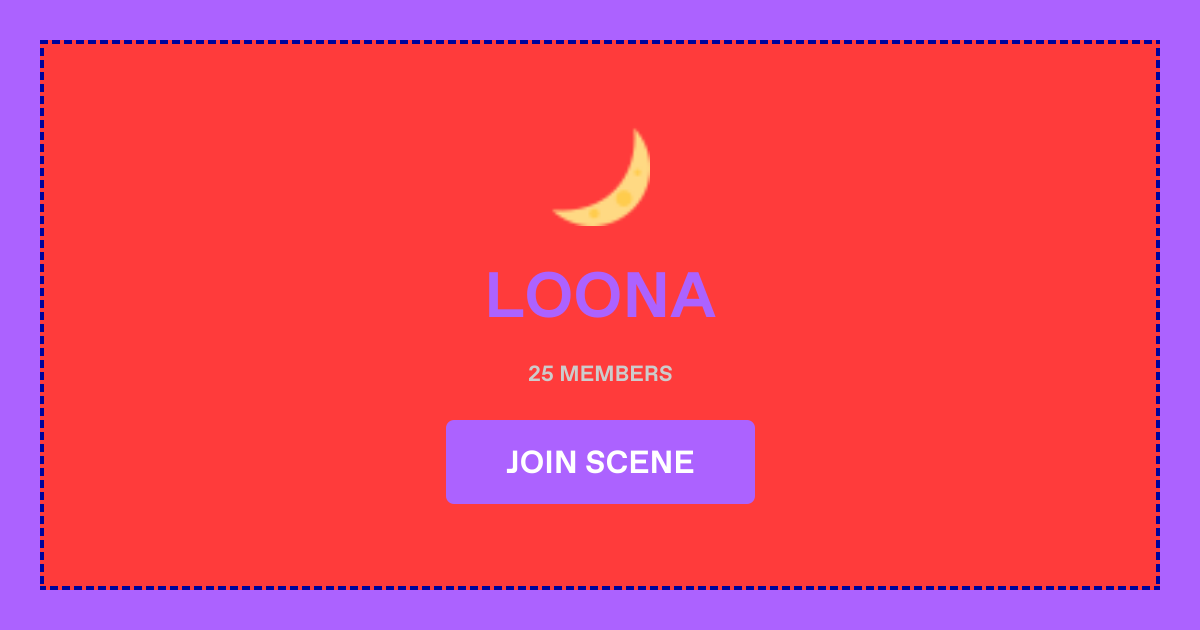 LOONA

25 MEMBERS

JOIN SCENE