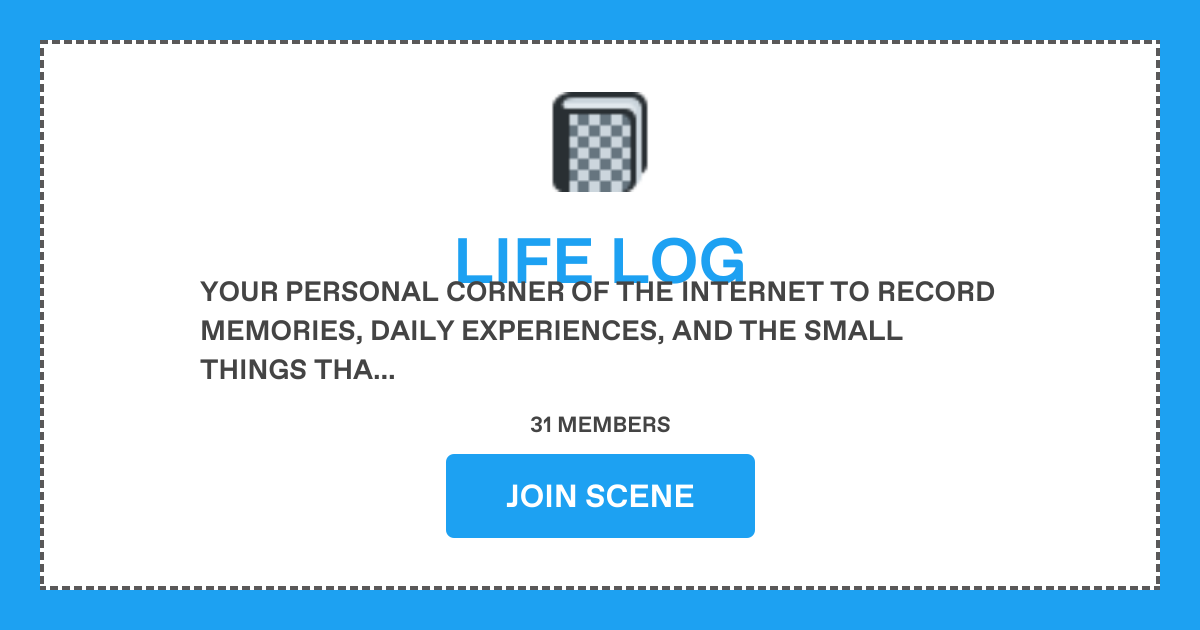 LIFE LOG

YOUR PERSONAL CORNER OF THE INTERNET TO RECORD MEMORIES, DAILY EXPERIENCES, AND THE SMALL THINGS THA...

31 MEMBERS

JOIN SCENE