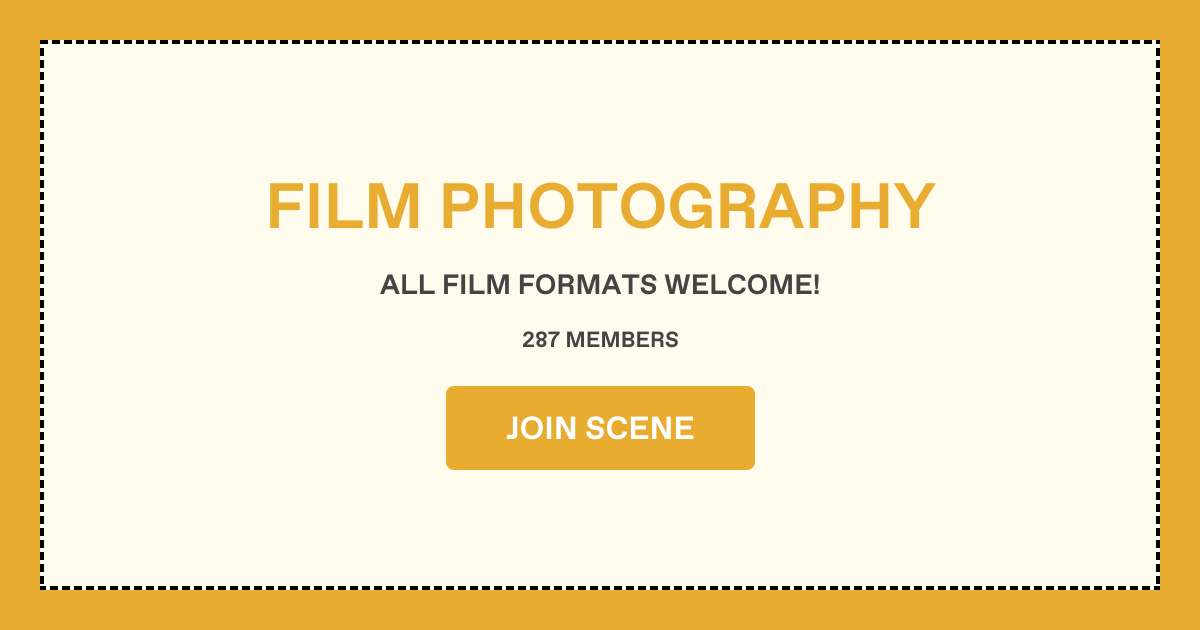 FILM PHOTOGRAPHY

ALL FILM FORMATS WELCOME!

287 MEMBERS

JOIN SCENE