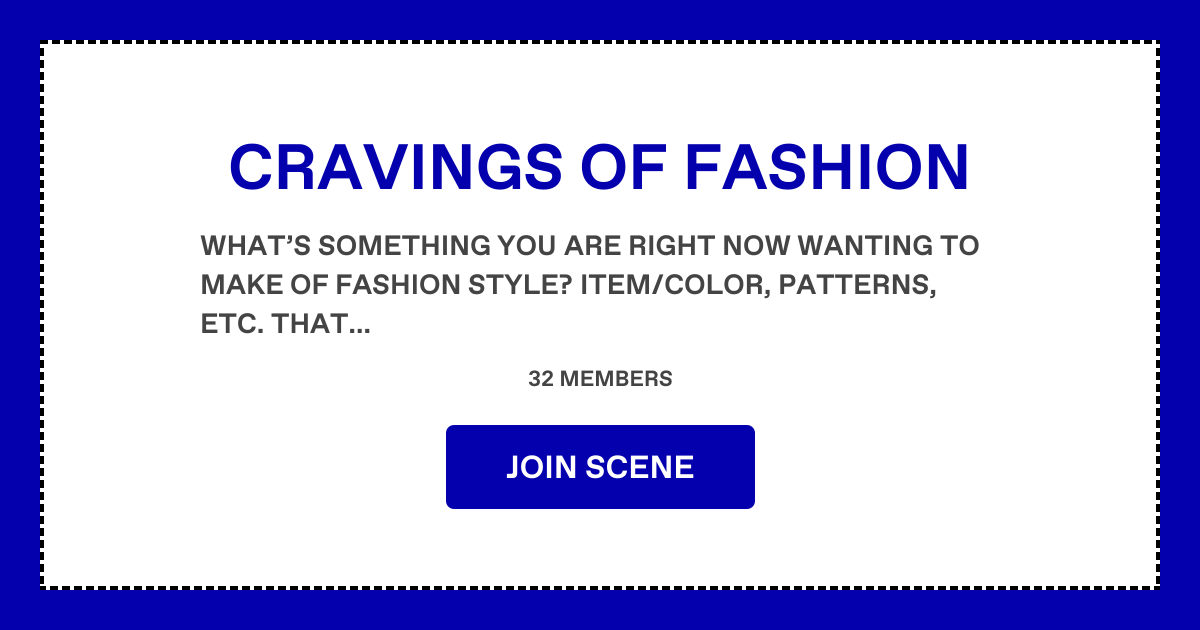 CRAVINGS OF FASHION

WHAT'S SOMETHING YOU ARE RIGHT NOW WANTING TO MAKE OF FASHION STYLE? ITEM/COLOR, PATTERNS, ETC. THAT...

32 MEMBERS

JOIN SCENE